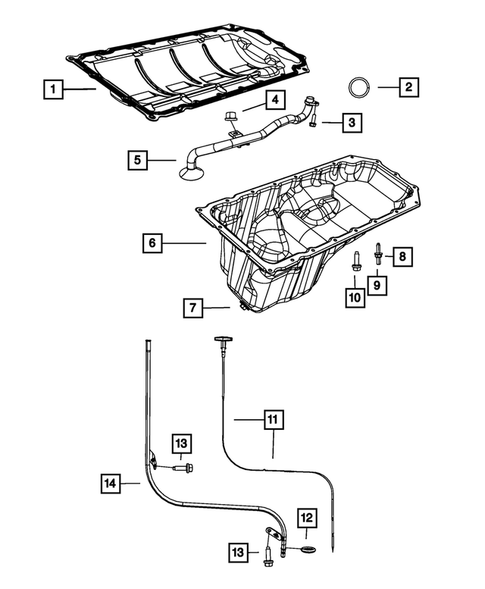 1
2
4
3
5
6
8
9
10
7
11
13
14
12
13