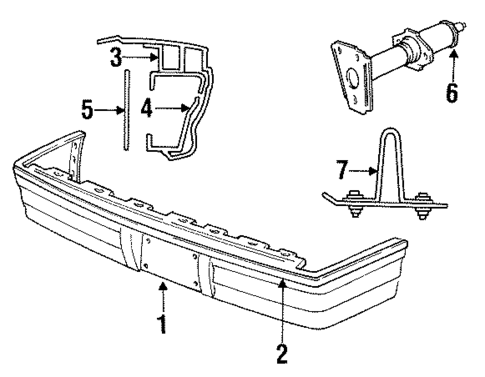 3
5
4
6
7
1
2