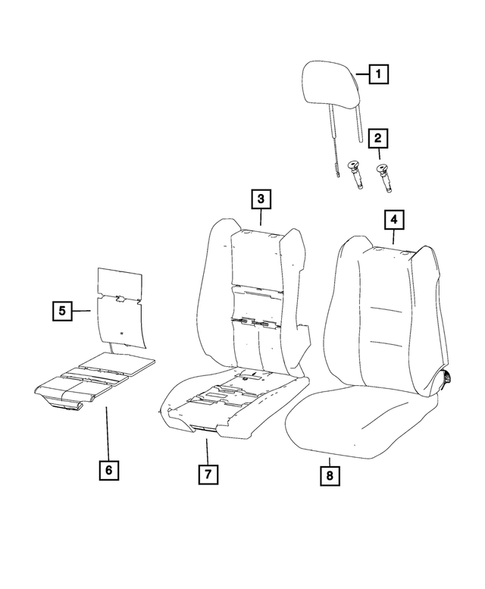 1
2
3
4
5
6
7
8