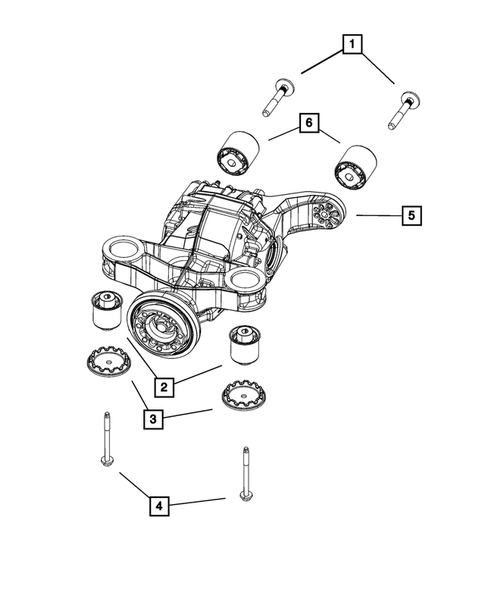 1
6
5
2
3
4