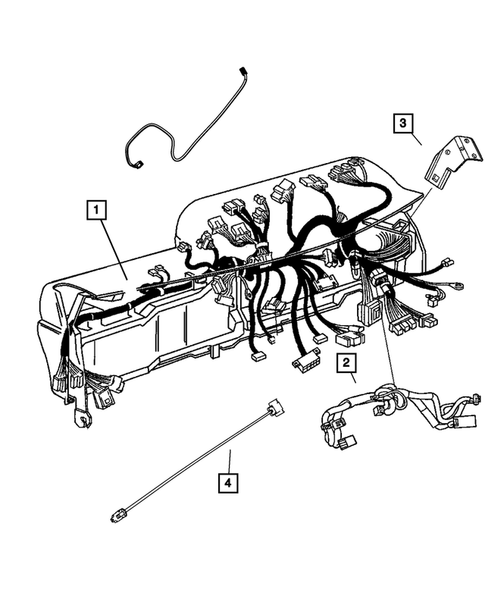 3

1

2

4