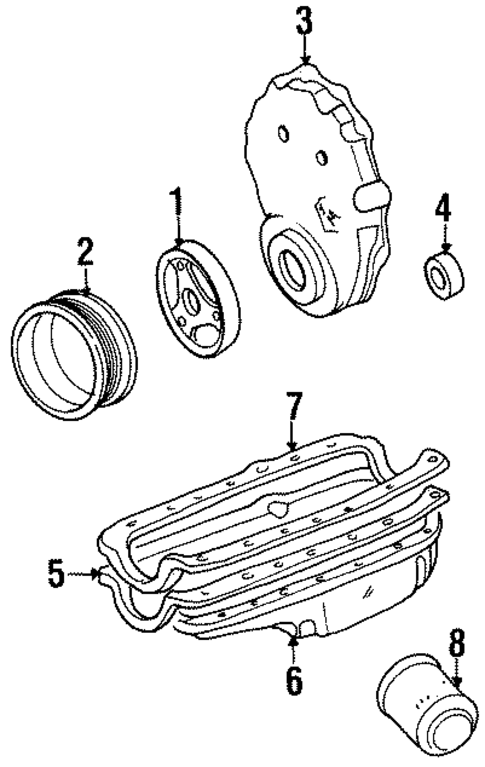 3
1
4
2
7
5
6
8