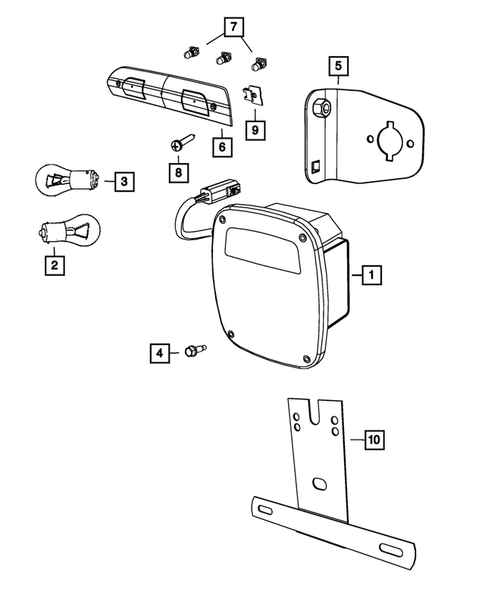 7
5
9
6
8
3
2
1
4
10