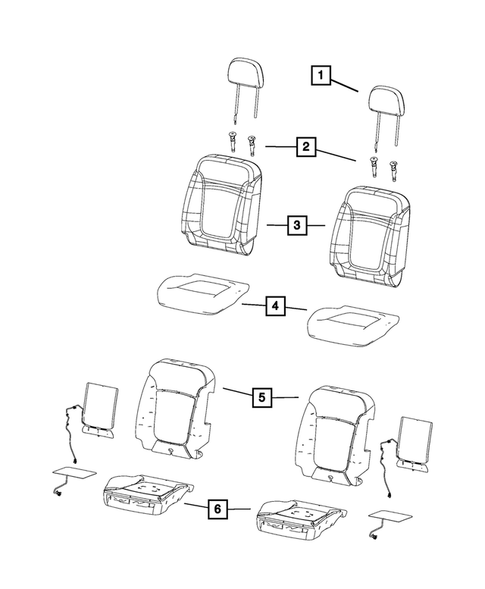 1
2
3
4
5
6