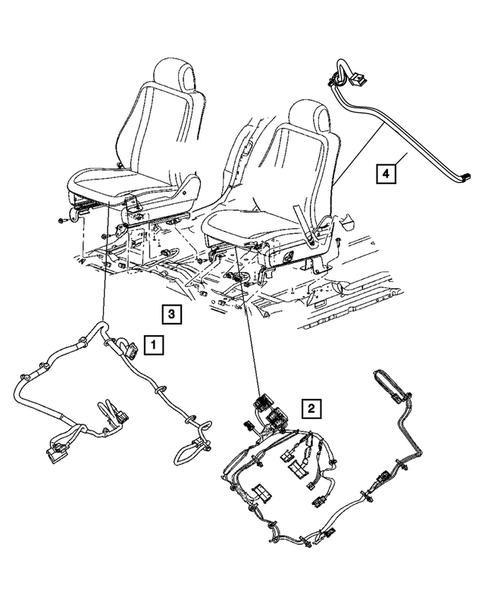 4
3
1
2