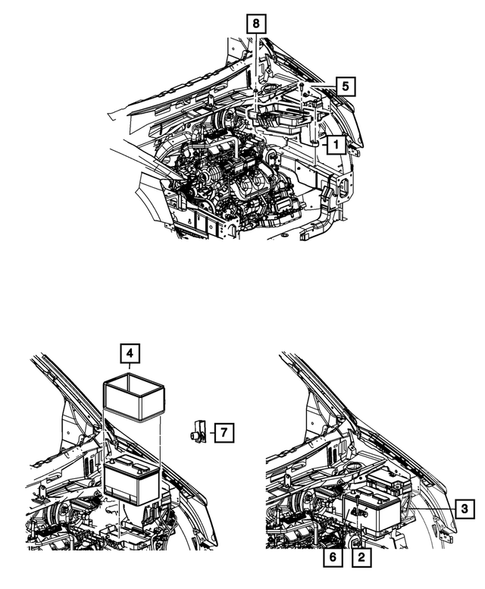 8
5
1
4
7
3
6
2