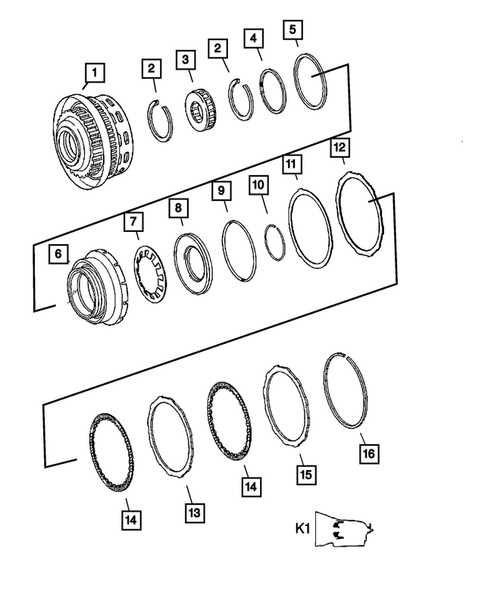 1
2
3
2
4
5
6
7
8
9
10
11
12
14
13
14
15
16
K1