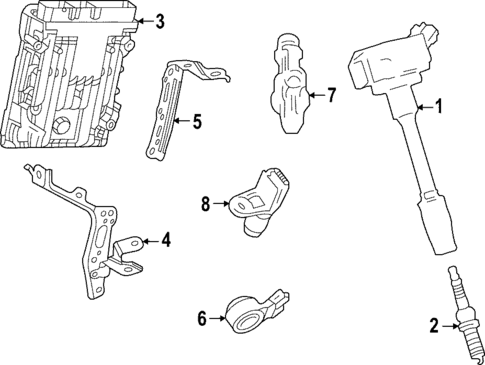 3
7
1
5
8
4
6
2