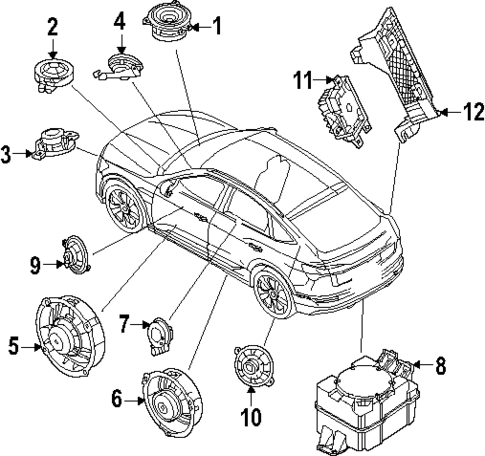 2
4
1
11
12
3
9
5
7
6
10
8