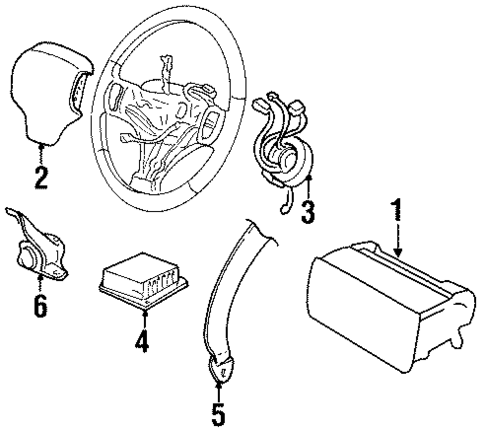 2
3
1
6
4
5