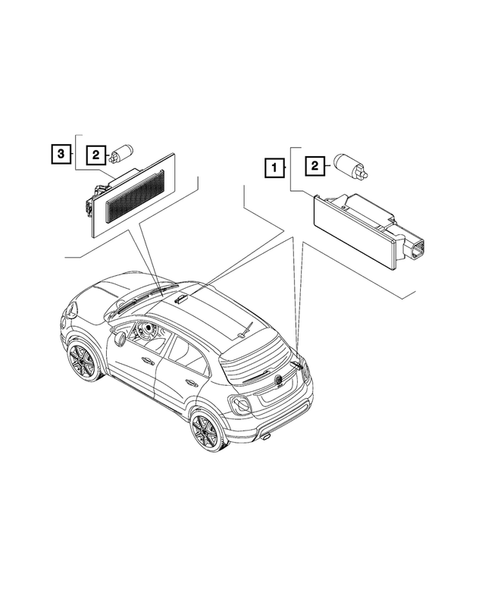 3
2
1
2