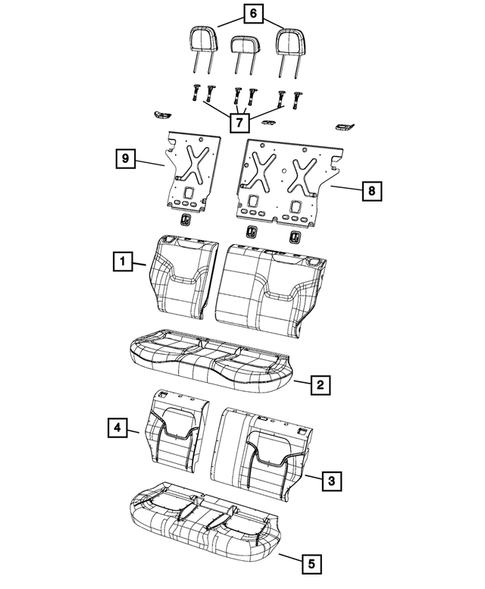 6
7
9
8
1
2
4
3
5