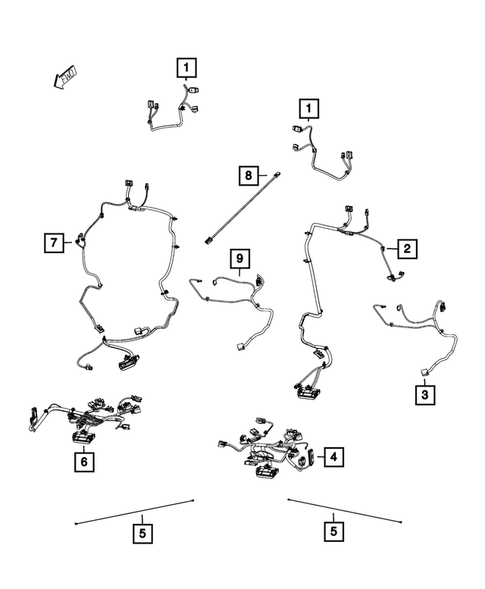 FWD
1
1
8
7
2
9
3
6
4
5
5