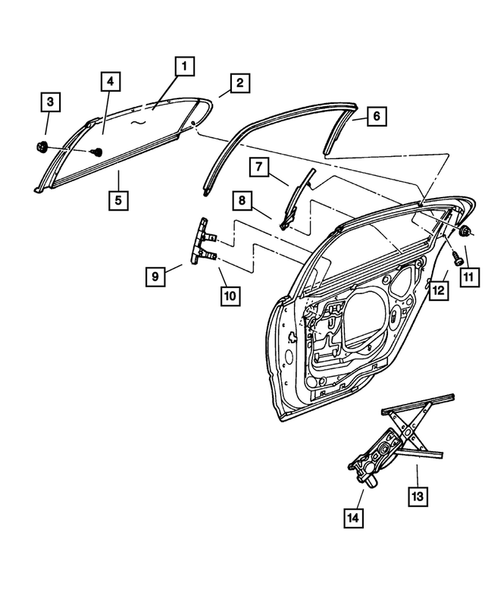 1
2
3
4
5
6
7
8
9
10
11
12
13
14