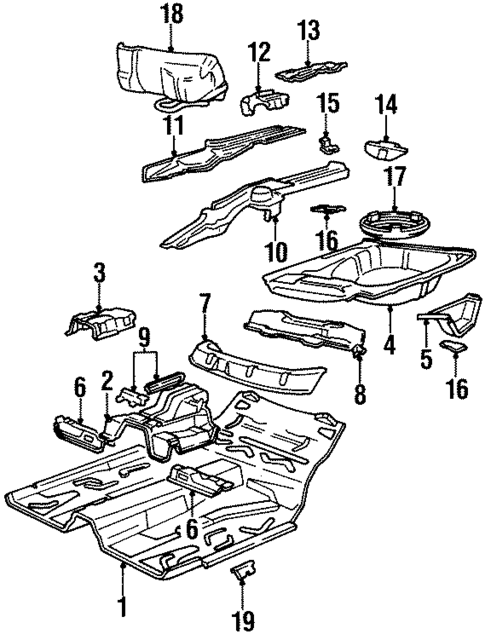 18
13
12
15
14
11
17
16
10
3
7
4
9
5
6
2
8
16
6
1
19