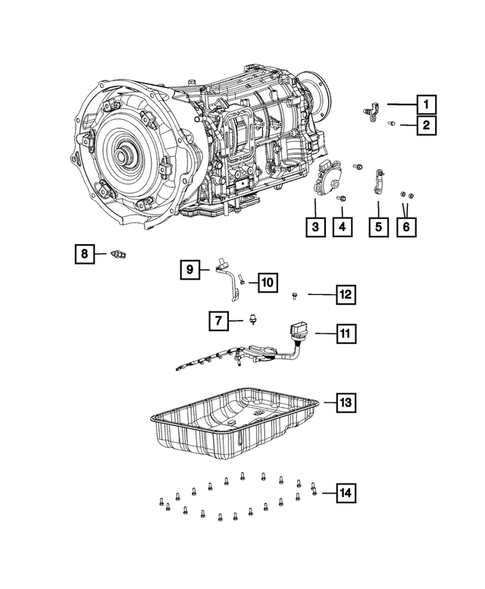 1
2
3
4
5
6
8
9
10
12
7
11
13
14