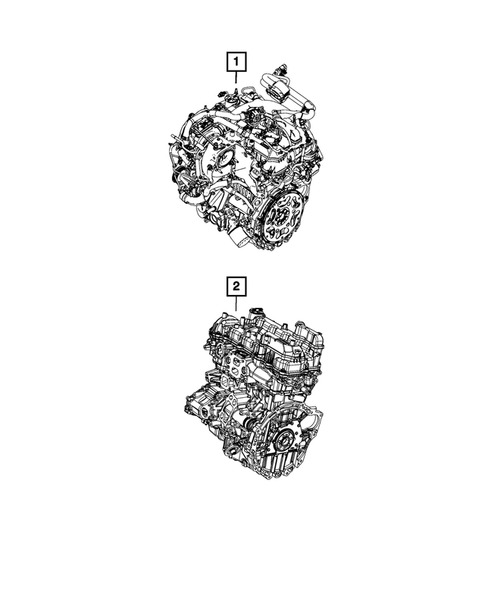 1

2