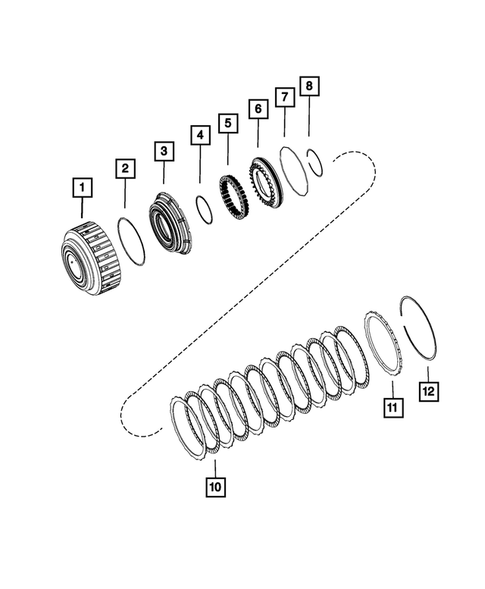 1
2
3
4
5
6
7
8
10
11
12