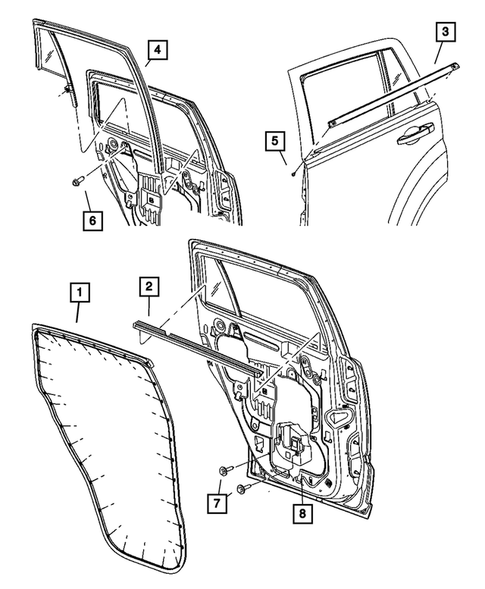 4
3
5
6
1
2
7
8