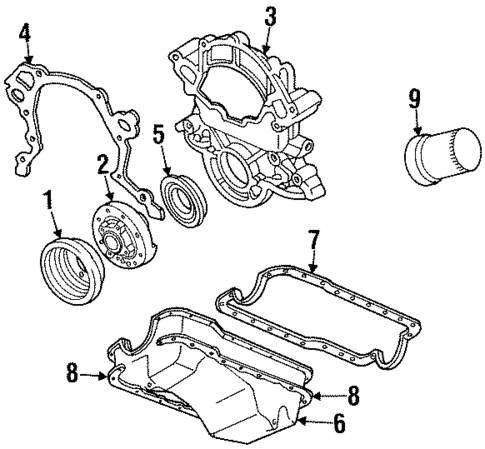 4
3
9
5
2
1
7
8
8
6