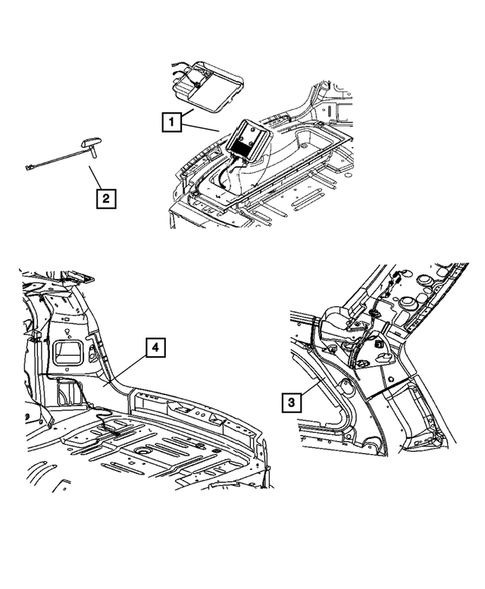 1
2
4
3