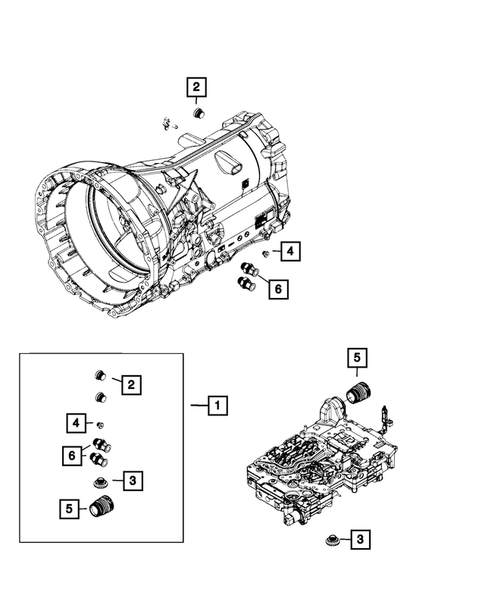 2
4
6
2
1
4
6
3
5
5
3