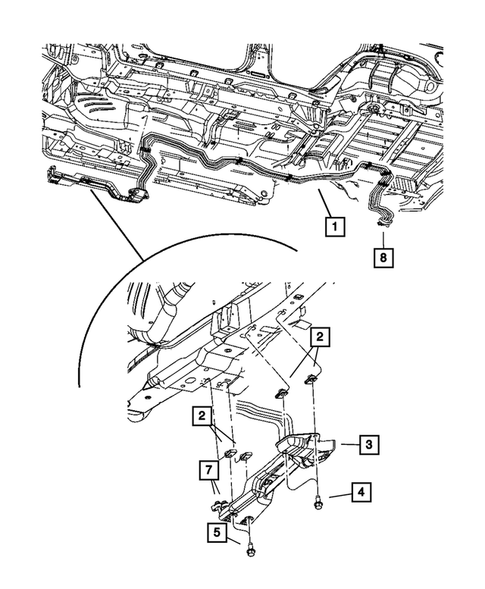 1
8
2
2
3
7
4
5