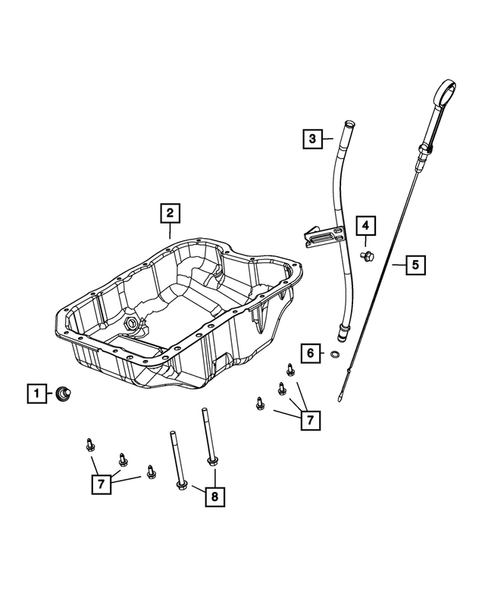 3
2
4
5
6
1
7
7
8