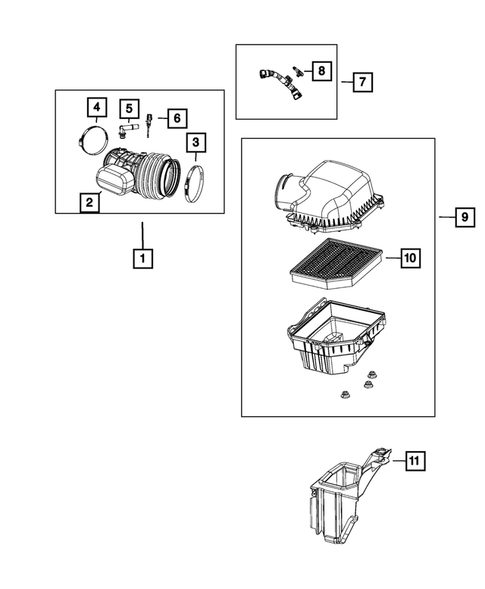 8
7
4
5
6
3
2
1
9
10
11