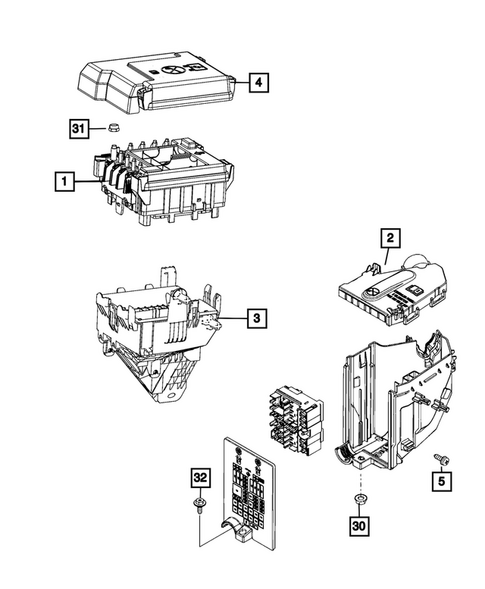 4

31

1

2

3

32

5

30