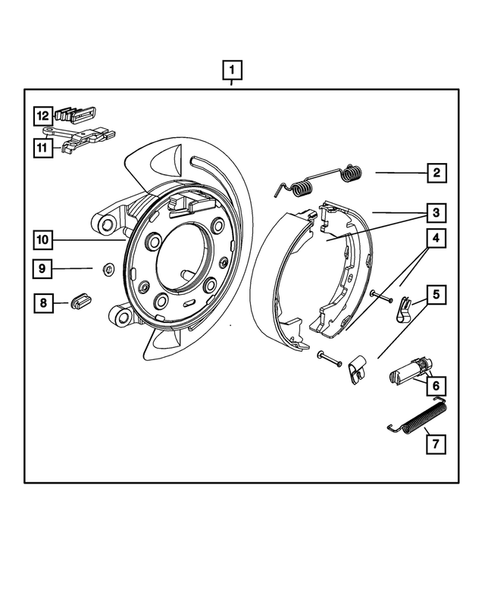 1
12
11
2
3
10
4
9
5
8
6
7