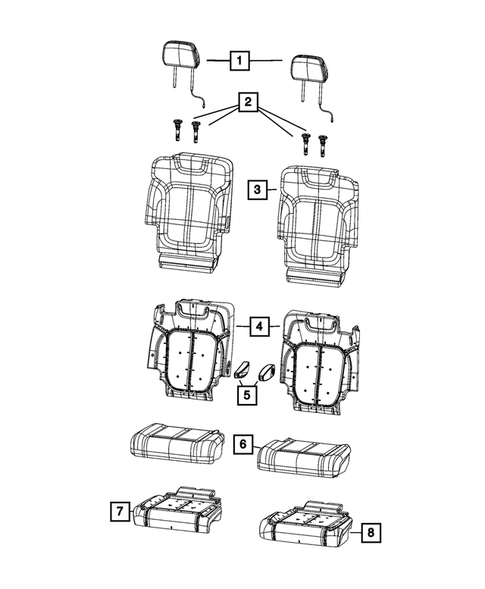 1
2
3
4
5
6
7
8