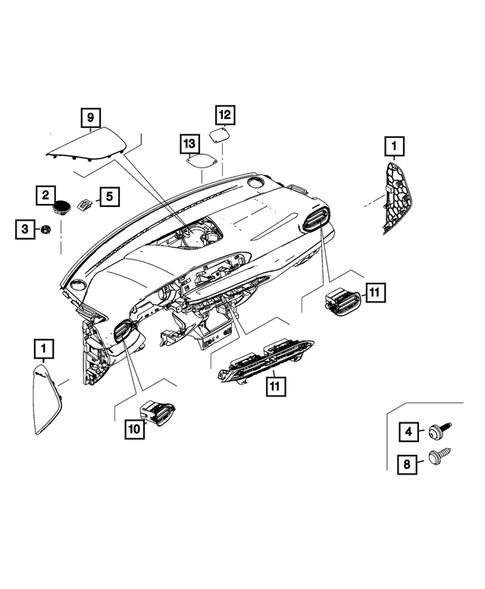 9
12
13
1
2
5
3
11
1
11
10
4
8