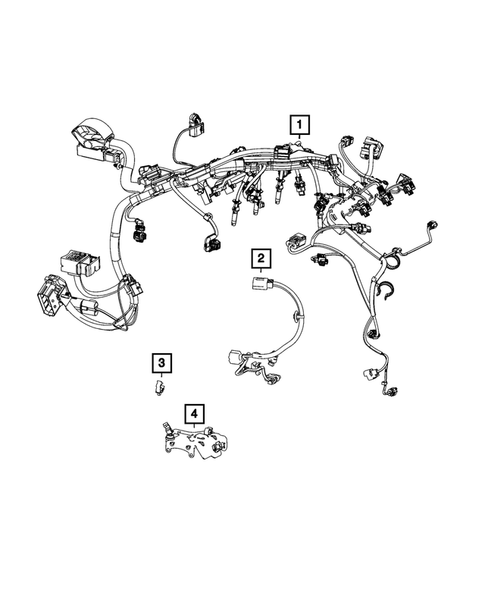 1
2
3
4