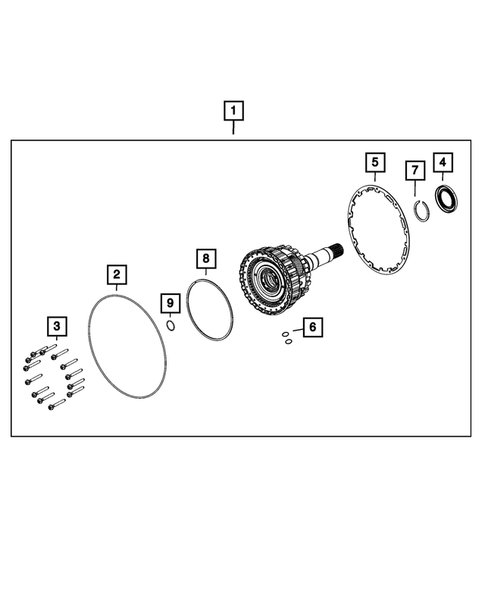 1
5
7
4
8
2
9
6
3