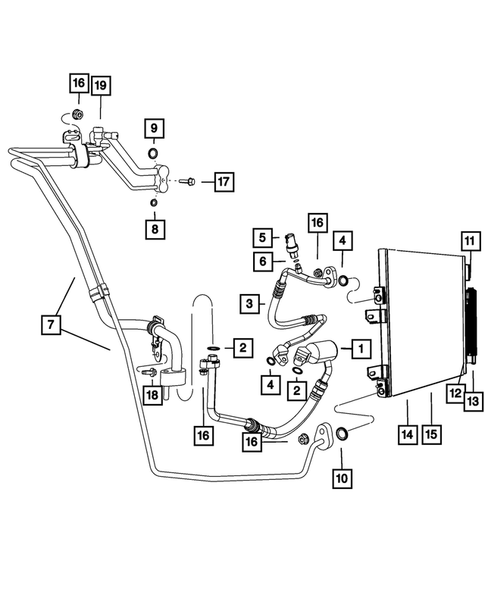 16
19
9
17
8
5
16
4
11
6
3
7
2
1
4
2
18
12
13
16
16
14
15
10