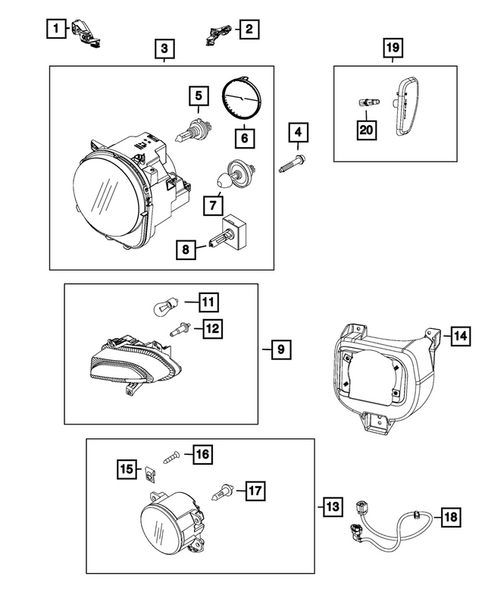 1
2
3
19
5
6
4
20
7
8
11
12
9
14
16
15
17
13
18