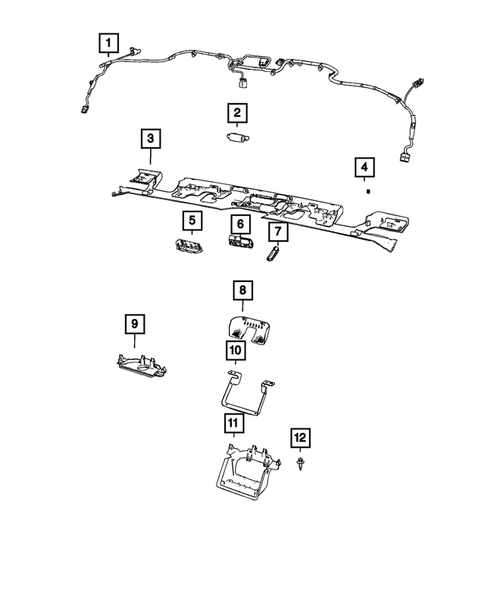 1
2
3
4
5
6
7
8
9
10
11
12