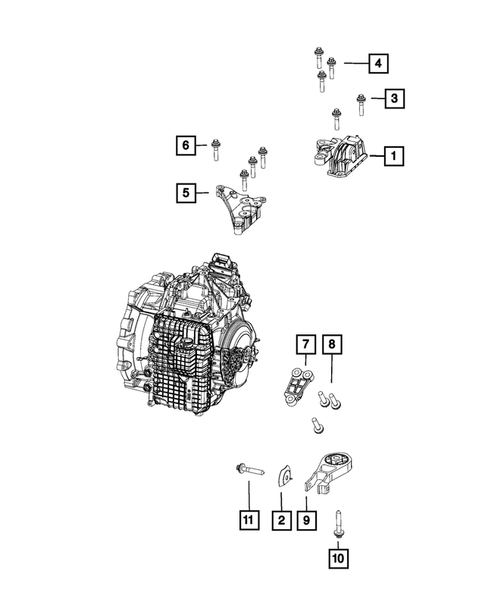 4
3
6
1
5
7
8
11
2
9
10