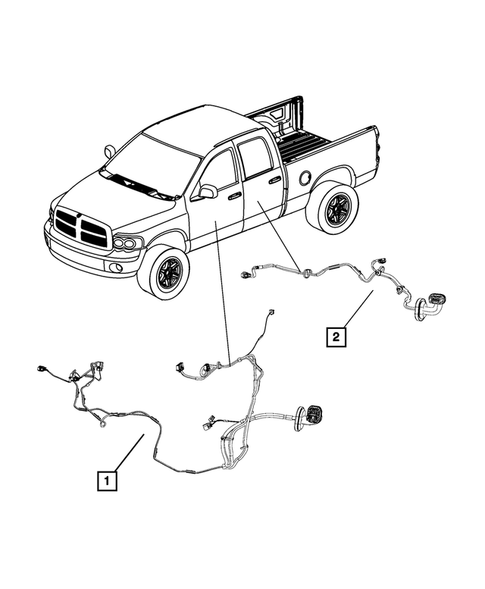 2

1