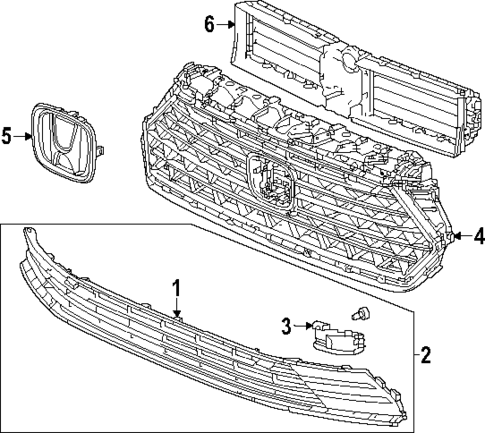 6
5
4
1
3
2