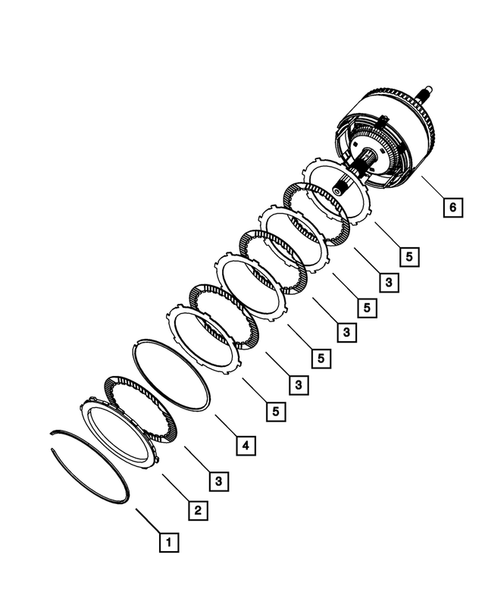 6
5
3
5
3
5
3
5
4
3
2
1