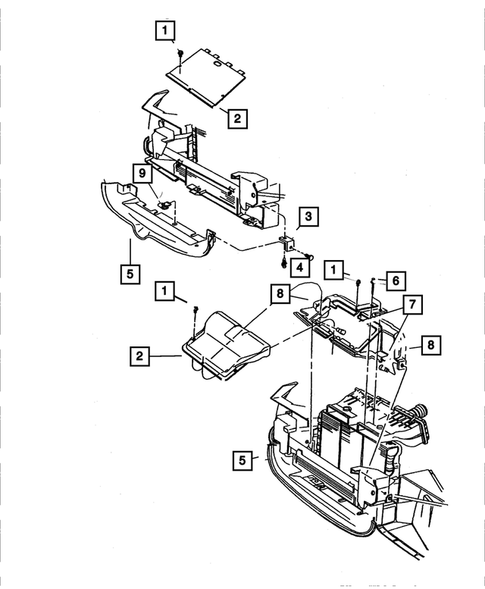 1
2
9
3
5
4
1
6
1
8
7
2
8
5