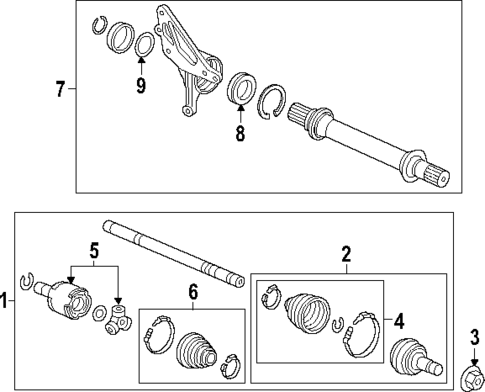 7
9
8
1
5
6
2
4
3