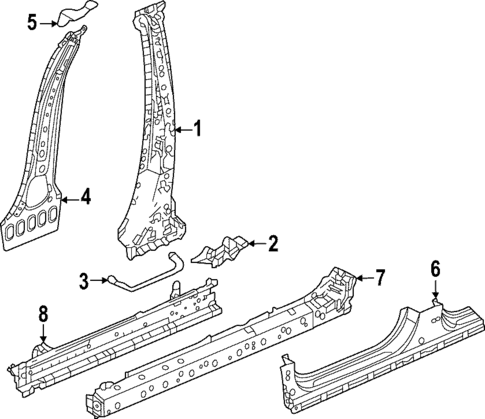 5
1
4
2
3
7
6
8