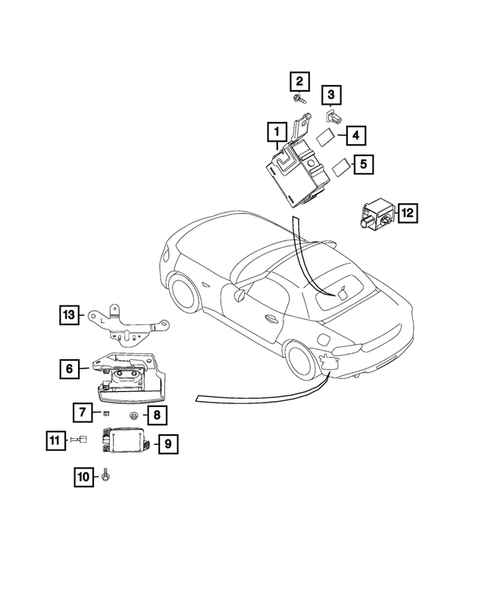 2
3
1
4
5
12
13
6
7
8
11
9
10