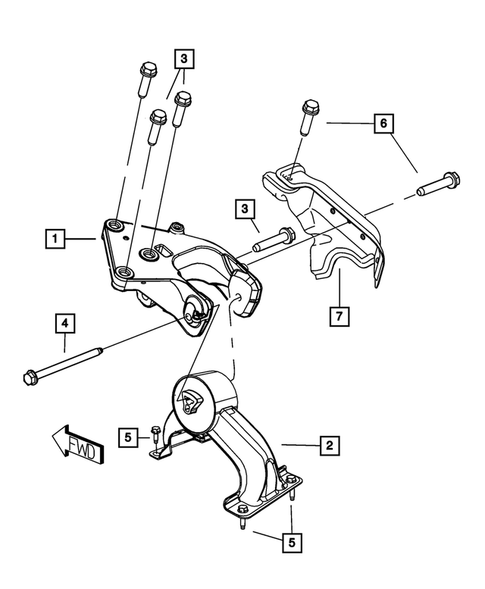 3
6
3
1
7
4
5
FWD
2
5