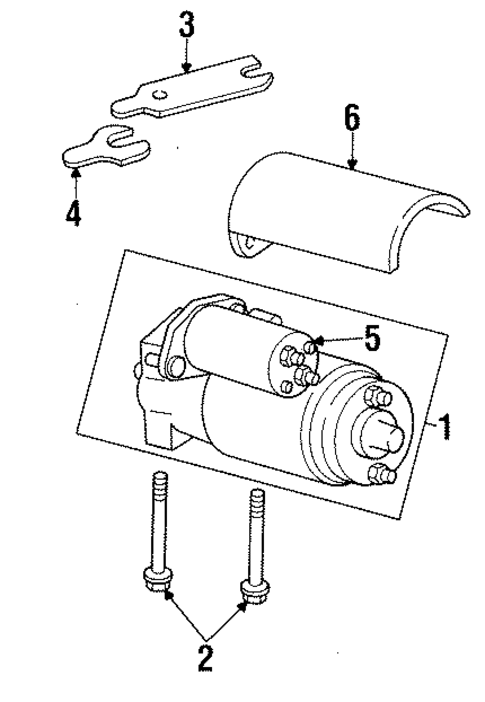 3
6
4
5
1
2