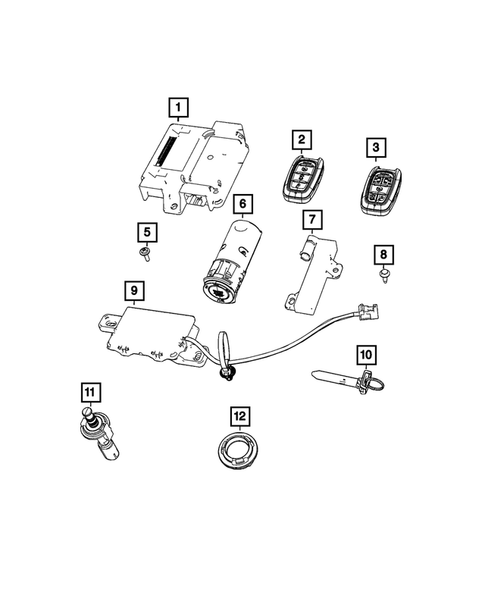 1
2
3
5
6
7
8
9
10
11
12