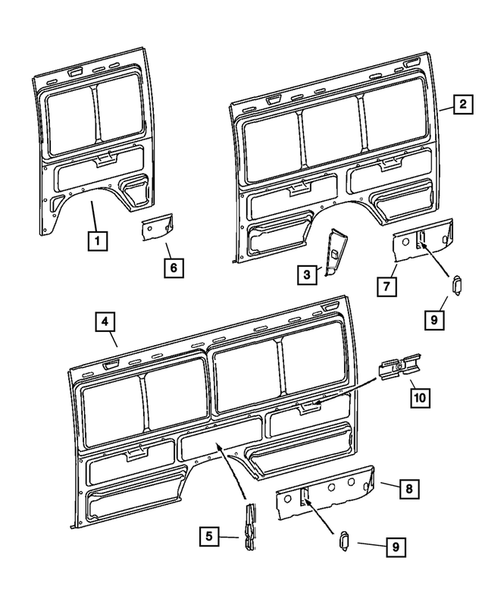 2
1
6
3
7
9
4
10
8
5
9